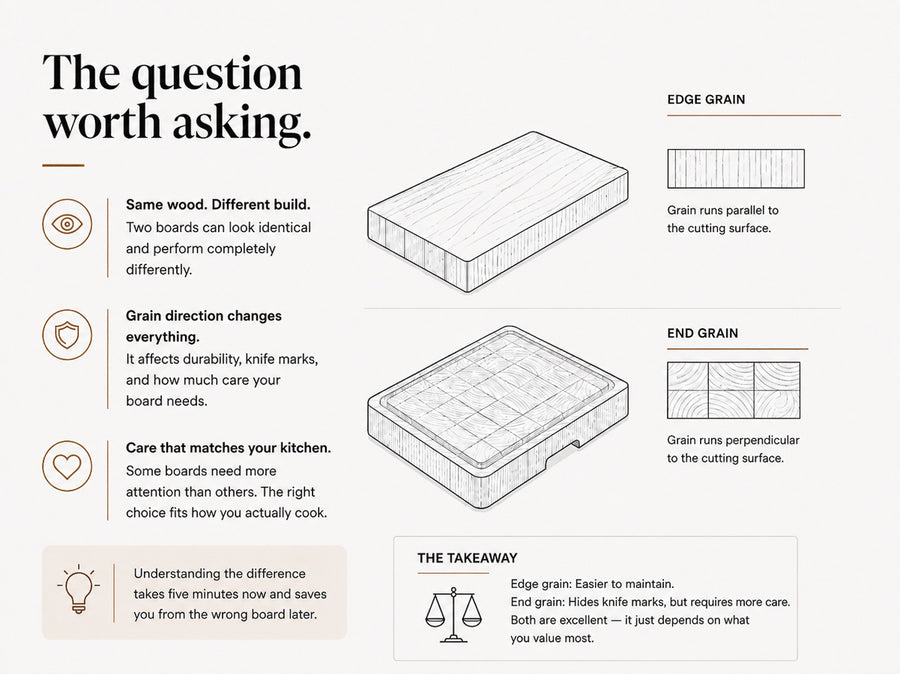 The question worth asking.

Same wood. Different build.
Two boards can look identical and perform completely differently.

Grain direction changes everything.
It affects durability, knife marks, and how much care your board needs.

Care that matches your kitchen.
Some boards need more attention than others. The right choice fits how you actually cook.

Understanding the difference takes five minutes now and saves you from the wrong board later.

EDGE GRAIN

Grain runs parallel to the cutting surface.

END GRAIN

Grain runs perpendicular to the cutting surface.

THE TAKEAWAY

Edge grain: Easier to maintain.
End grain: Hides knife marks, but requires more care.
Both are excellent — it just depends on what you value most.